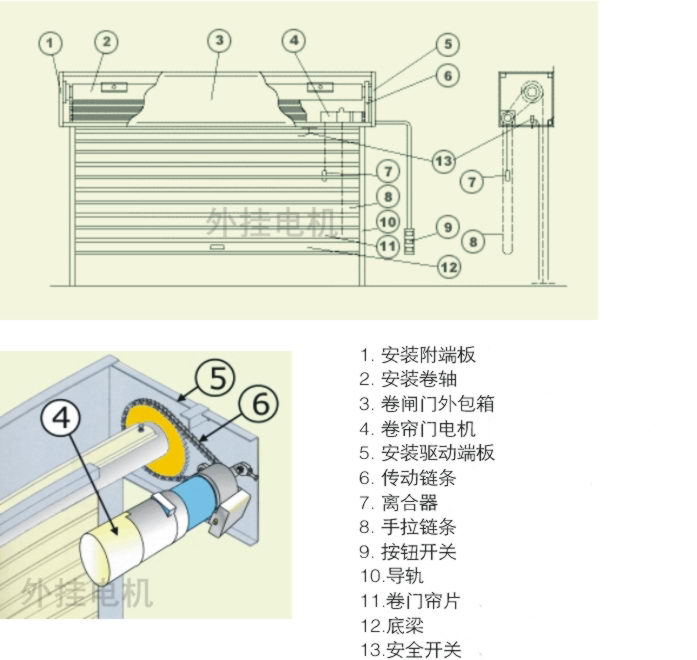 1
2
3
4
5
6
13
7
7
8
10
9
8
11
12
外挂电机

5
6
4
外挂电机

1. 安装附端板
2. 安装卷轴
3. 卷闸门外包箱
4. 卷帘门电机
5. 安装驱动端板
6. 传动链条
7. 离合器
8. 手拉链条
9. 按钮开关
10.导轨
11.卷门帘片
12.底梁
13.安全开关